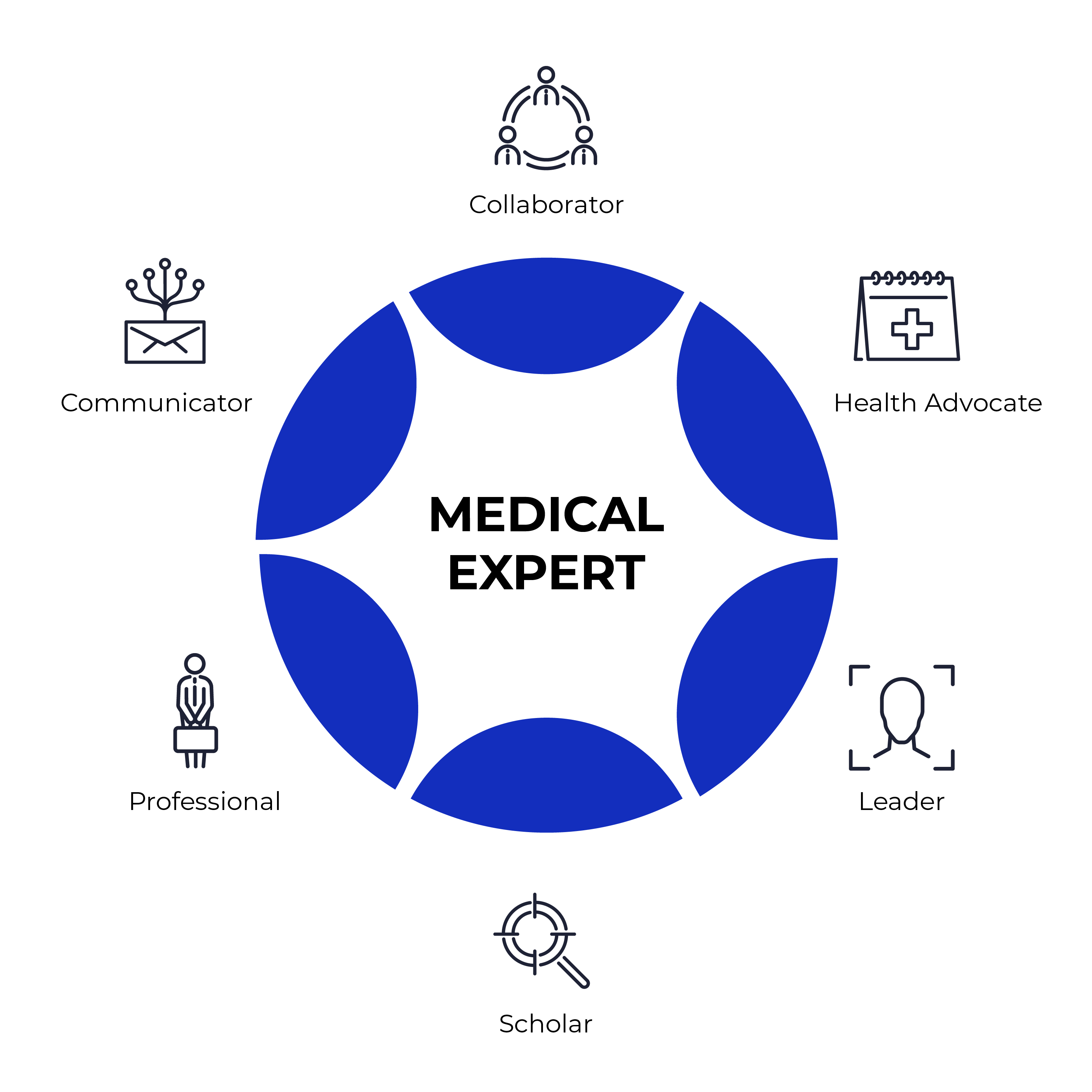 Collaborator

Communicator

Health Advocate

MEDICAL EXPERT

Professional

Leader

Scholar